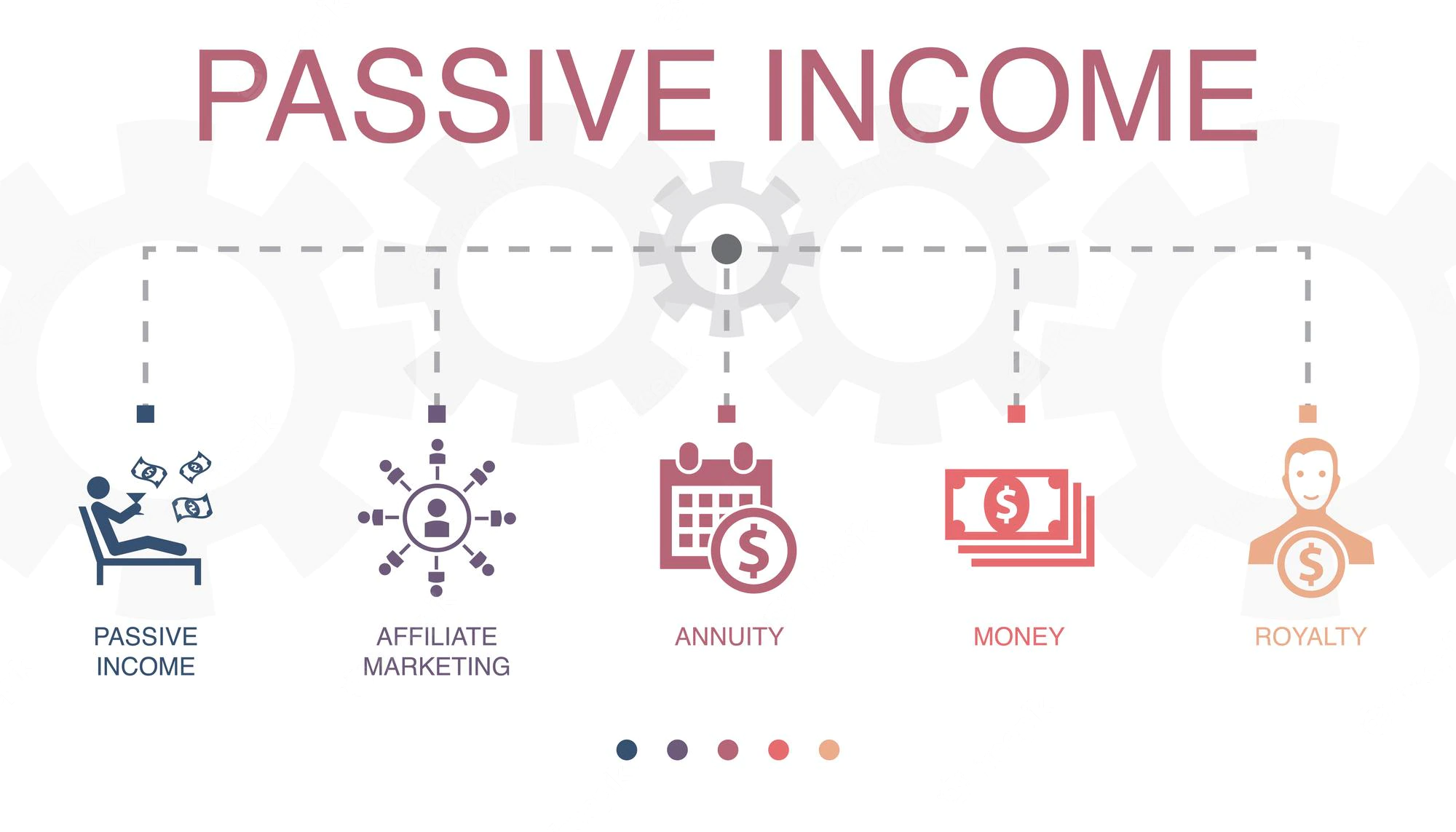 PASSIVE INCOME

PASSIVE INCOME

AFFILIATE MARKETING

ANNUITY

MONEY

ROYALTY